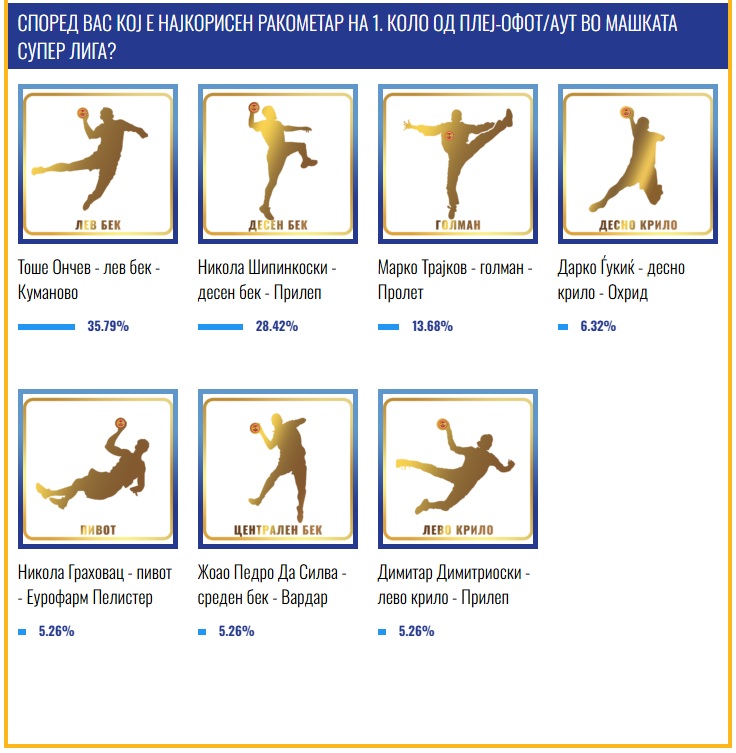 СПОРЕД ВАС КОЈ Е НАЈКОРИСЕН РАКОМЕТАР НА 1. КОЛО ОД ПЛЕЈ-ОФОТ/АУТ ВО МАШКАТА СУПЕР ЛИГА?

ЛЕВ БЕК

Тоше Ончев - лев бек - Куманово

35.79%

ДЕСЕН БЕК

Никола Шипинкоски - десен бек - Прилеп

28.42%

ГОЛМАН

Марко Трајков - голман - Пролет

13.68%

ДЕСНО КРИЛО

Дарко Ѓукиќ - десно крило - Охрид

6.32%

ПИВОТ

Никола Граховац - пивот - Еурофарм Пелистер

5.26%

ЦЕНТРАЛЕН БЕК

Жоао Педро Да Силва - среден бек - Вардар

5.26%

ЛЕВО КРИЛО

Димитар Димитриоски - лево крило - Прилеп

5.26%