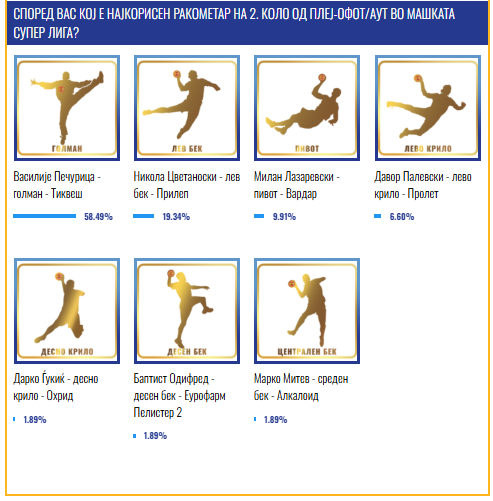 СПОРЕД ВАС КОЈ Е НАЈКОРИСЕН РАКОМЕТАР НА 2. КОЛО ОД ПЛЕЈ-ОФОТ/АУТ ВО МАШКАТА СУПЕР ЛИГА?

ГОЛМАН

Василије Печурица - голман - Тиквеш

58.49%

ЛЕВ БЕК

Никола Цветаноски - лев бек - Прилеп

19.34%

ПИВОТ

Милан Лазаревски - пивот - Вардар

9.91%

ЛЕВО КРИЛО

Давор Палевски - лево крило - Пролет

6.60%

ДЕСНО КРИЛО

Дарко Ѓукиќ - десно крило - Охрид

1.89%

ДЕСЕН БЕК

Баптист Одифред - десен бек - Еурофарм Пелистер 2

1.89%

ЦЕНТРАЛЕН БЕК

Марко Митев - среден бек - Алкалоид

1.89%