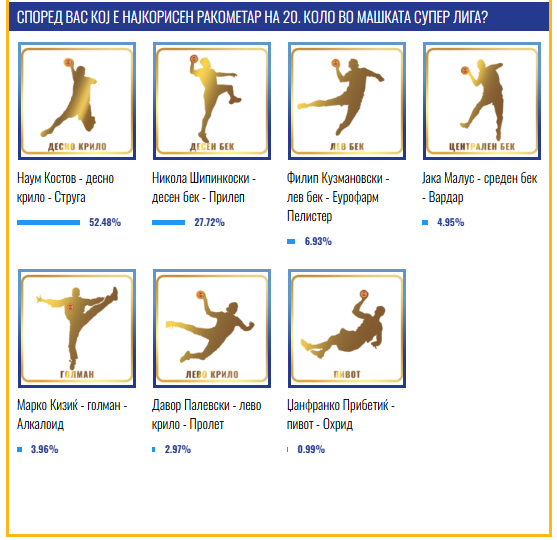 СПОРЕД ВАС КОЈ Е НАЈКОРИСЕН РАКОМЕТАР НА 20. КОЛО ВО МАШКАТА СУПЕР ЛИГА?

ДЕСНО КРИЛО

Наум Костов - десно крило - Струга

52.48%

ДЕСЕН БЕК

Никола Шипинкоски - десен бек - Прилеп

27.72%

ЛЕВ БЕК

Филип Кузмановски - лев бек - Еурофарм Пелистер

6.93%

ЦЕНТРАЛЕН БЕК

Јака Малус - среден бек - Вардар

4.95%

ГОЛМАН

Марко Кизиќ - голман - Алкалоид

3.96%

ЛЕВО КРИЛО

Давор Палевски - лево крило - Пролет

2.97%

ПИВОТ

Џанфранко Прибетиќ - пивот - Охрид

0.99%