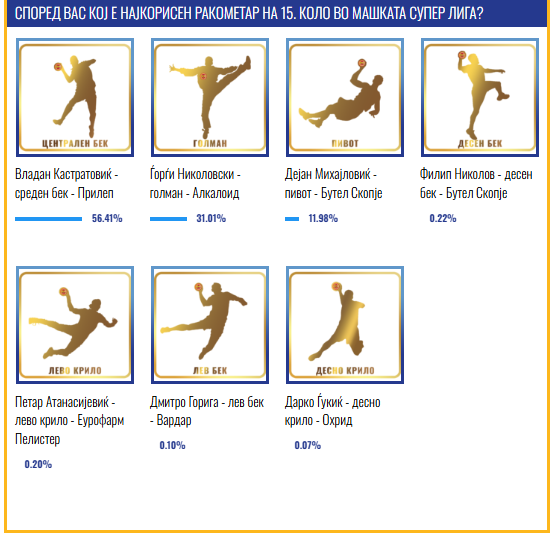 СПОРЕД ВАС КОЈ Е НАЈКОРИСЕН РАКОМЕТАР НА 15. КОЛО ВО МАШКАТА СУПЕР ЛИГА?

ЦЕНТРАЛЕН БЕК

Владан Кастратовиќ - среден бек - Прилеп

56.41%

ГОЛМАН

Ѓорѓи Николовски - голман - Алкалоид

31.01%

ПИВОТ

Дејан Михајловиќ - пивот - Бутел Скопје

11.98%

ДЕСЕН БЕК

Филип Николов - десен бек - Бутел Скопје

0.22%

ЛЕВО КРИЛО

Петар Атанасијевиќ - лево крило - Еурофарм Пелистер

0.20%

ЛЕВ БЕК

Дмитро Горига - лев бек - Вардар

0.10%

ДЕСНО КРИЛО

Дарко Ѓукиќ - десно крило - Охрид

0.07%