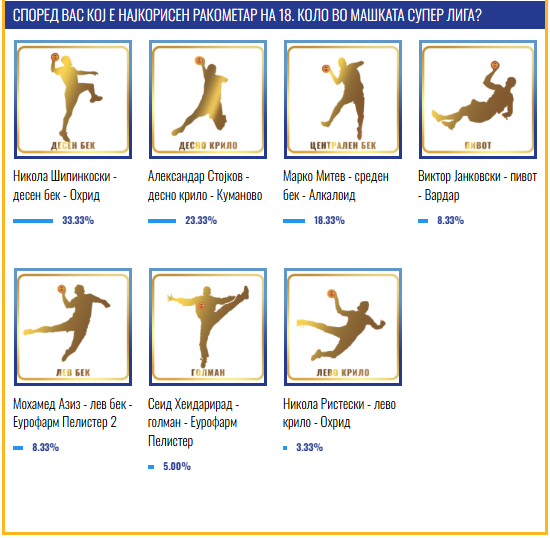 СПОРЕД ВАС КОЈ Е НАЈКОРИСЕН РАКОМЕТАР НА 18. КОЛО ВО МАШКАТА СУПЕР ЛИГА?

ДЕСЕН БЕК

Никола Шипинкоски - десен бек - Охрид

33.33%

ДЕСНО КРИЛО

Александар Стојков - десно крило - Куманово

23.33%

ЦЕНТРАЛЕН БЕК

Марко Митев - среден бек - Алкалоид

18.33%

ПИВОТ

Виктор Јанковски - пивот - Вардар

8.33%

ЛЕВ БЕК

Мохамед Азиз - лев бек - Еурофарм Пелистер 2

8.33%

ГОЛМАН

Сеид Хеидарирад - голман - Еурофарм Пелистер

5.00%

ЛЕВО КРИЛО

Никола Ристески - лево крило - Охрид

3.33%