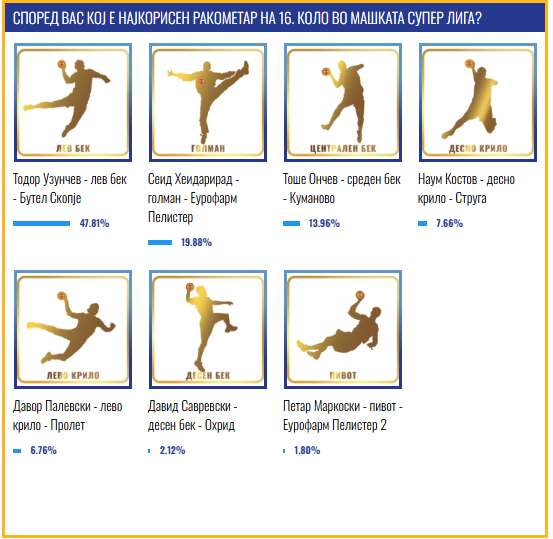 СПОРЕД ВАС КОЈ Е НАЈКОРИСЕН РАКОМЕТАР НА 16. КОЛО ВО МАШКАТА СУПЕР ЛИГА?

ЛЕВ БЕК

Тодор Узунчев - лев бек - Бутел Скопје

47.81%

ГОЛМАН

Сеид Хеидарирад - голман - Еурофарм Пелистер

19.88%

ЦЕНТРАЛЕН БЕК

Тоше Ончев - среден бек - Куманово

13.96%

ДЕСНО КРИЛО

Наум Костов - десно крило - Струга

7.66%

ЛЕВО КРИЛО

Давор Палевски - лево крило - Пролет

6.76%

ДЕСЕН БЕК

Давид Савревски - десен бек - Охрид

2.12%

ПИВОТ

Петар Маркоски - пивот - Еурофарм Пелистер 2

1.80%