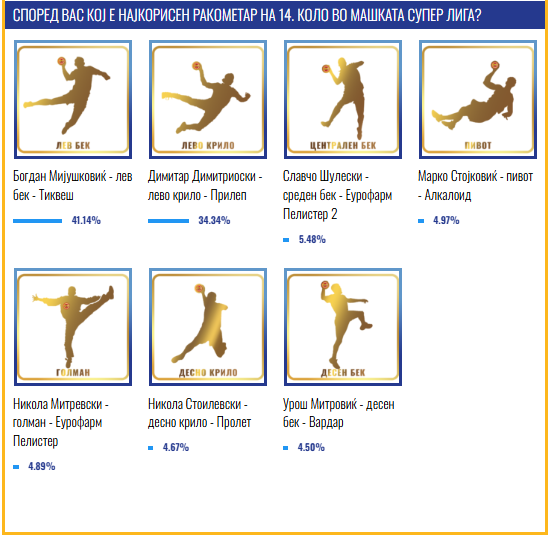 СПОРЕД ВАС КОЈ Е НАЈКОРИСЕН РАКОМЕТАР НА 14. КОЛО ВО МАШКАТА СУПЕР ЛИГА?

ЛЕВ БЕК

Богдан Мијушковиќ - лев бек - Тиквеш

41.14%

ЛЕВО КРИЛО

Димитар Димитриоски - лево крило - Прилеп

34.34%

ЦЕНТРАЛЕН БЕК

Славчо Шулески - среден бек - Еурофарм Пелистер 2

5.48%

ПИВОТ

Марко Стојковиќ - пивот - Алкалоид

4.97%

ГОЛМАН

Никола Митревски - голман - Еурофарм Пелистер

4.89%

ДЕСНО КРИЛО

Никола Стоилевски - десно крило - Пролет

4.67%

ДЕСЕН БЕК

Урош Митровиќ - десен бек - Вардар

4.50%