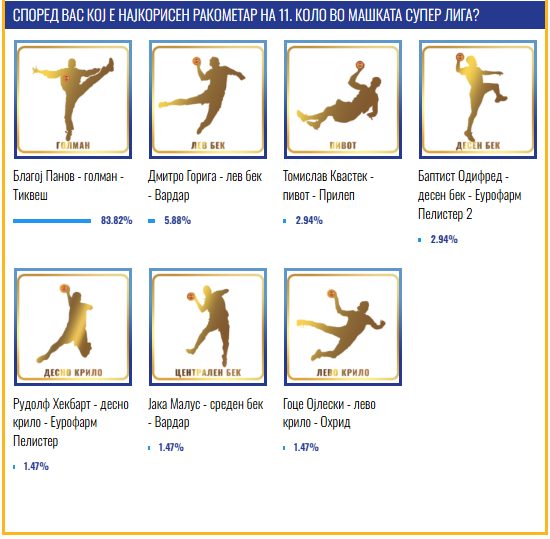 СПОРЕД ВАС КОЈ Е НАЈКОРИСЕН РАКОМЕТАР НА 11. КОЛО ВО МАШКАТА СУПЕР ЛИГА?

ГОЛМАН

Благој Панов - голман - Тиквеш

83.82%

ЛЕВ БЕК

Дмитро Горига - лев бек - Вардар

5.88%

ПИВОТ

Томислав Квастек - пивот - Прилеп

2.94%

ДЕСЕН БЕК

Баптист Одифред - десен бек - Еурофарм Пелистер 2

2.94%

ДЕСНО КРИЛО

Рудолф Хекбарт - десно крило - Еурофарм Пелистер

1.47%

ЦЕНТРАЛЕН БЕК

Јака Малус - среден бек - Вардар

1.47%

ЛЕВО КРИЛО

Гоце Ојлески - лево крило - Охрид

1.47%