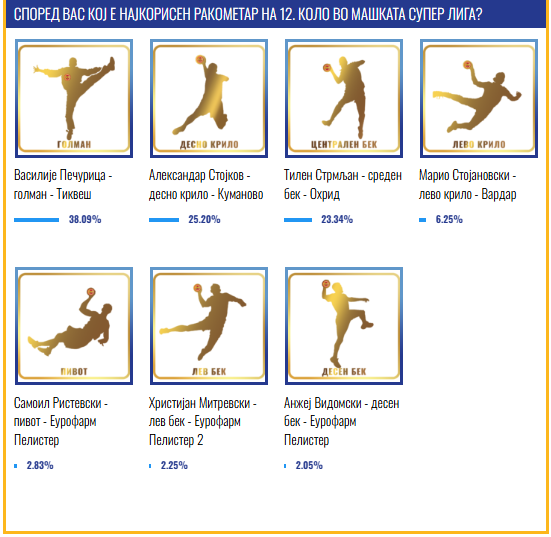 СПОРЕД ВАС КОЈ Е НАЈКОРИСЕН РАКОМЕТАР НА 12. КОЛО ВО МАШКАТА СУПЕР ЛИГА?

ГОЛМАН

Василије Печурица - голман - Тиквеш

38.09%

ДЕСНО КРИЛО

Александар Стојков - десно крило - Куманово

25.20%

ЦЕНТРАЛЕН БЕК

Тилен Стрмљан - среден бек - Охрид

23.34%

ЛЕВО КРИЛО

Марио Стојановски - лево крило - Вардар

6.25%

ПИВОТ

Самоил Ристевски - пивот - Еурофарм Пелистер

2.83%

ЛЕВ БЕК

Христијан Митревски - лев бек - Еурофарм Пелистер 2

2.25%

ДЕСЕН БЕК

Анжеј Видомски - десен бек - Еурофарм Пелистер

2.05%