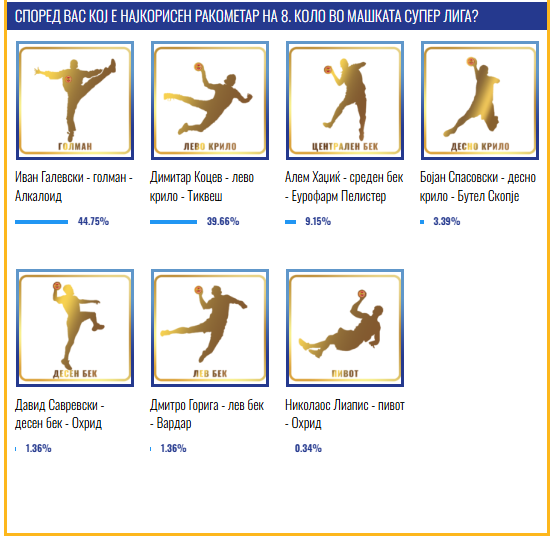 СПОРЕД ВАС КОЈ Е НАЈКОРИСЕН РАКОМЕТАР НА 8. КОЛО ВО МАШКАТА СУПЕР ЛИГА?

ГОЛМАН

Иван Галевски - голман - Алкалоид

44.75%

ЛЕВО КРИЛО

Димитар Коцев - лево крило - Тиквеш

39.66%

ЦЕНТРАЛЕН БЕК

Алем Хаџиќ - среден бек - Еурофарм Пелистер

9.15%

ДЕСНО КРИЛО

Бојан Спасовски - десно крило - Бутел Скопје

3.39%

ДЕСЕН БЕК

Давид Савревски - десен бек - Охрид

1.36%

ЛЕВ БЕК

Дмитро Горига - лев бек - Вардар

1.36%

ПИВОТ

Николаос Лиапис - пивот - Охрид

0.34%