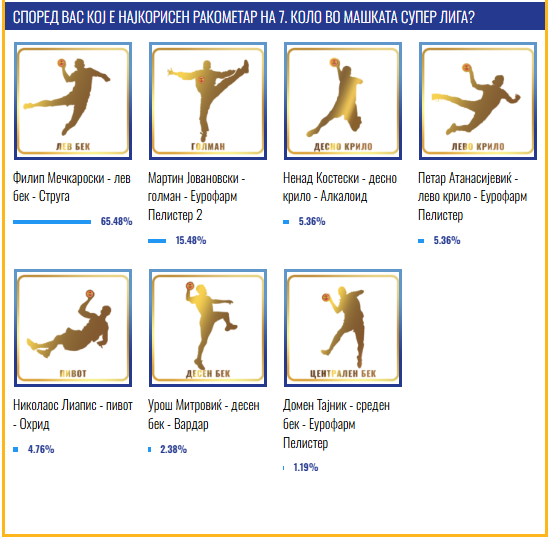 СПОРЕД ВАС КОЈ Е НАЈКОРИСЕН РАКОМЕТАР НА 7. КОЛО ВО МАШКАТА СУПЕР ЛИГА?

ЛЕВ БЕК

Филип Мечкароски - лев бек - Струга

65.48%

ГОЛМАН

Мартин Јовановски - голман - Еурофарм Пелистер 2

15.48%

ДЕСНО КРИЛО

Ненад Костески - десно крило - Алкалоид

5.36%

ЛЕВО КРИЛО

Петар Атанасијевиќ - лево крило - Еурофарм Пелистер

5.36%

ПИВОТ

Николаос Лиапис - пивот - Охрид

4.76%

ДЕСЕН БЕК

Урош Митровиќ - десен бек - Вардар

2.38%

ЦЕНТРАЛЕН БЕК

Домен Тајник - среден бек - Еурофарм Пелистер

1.19%