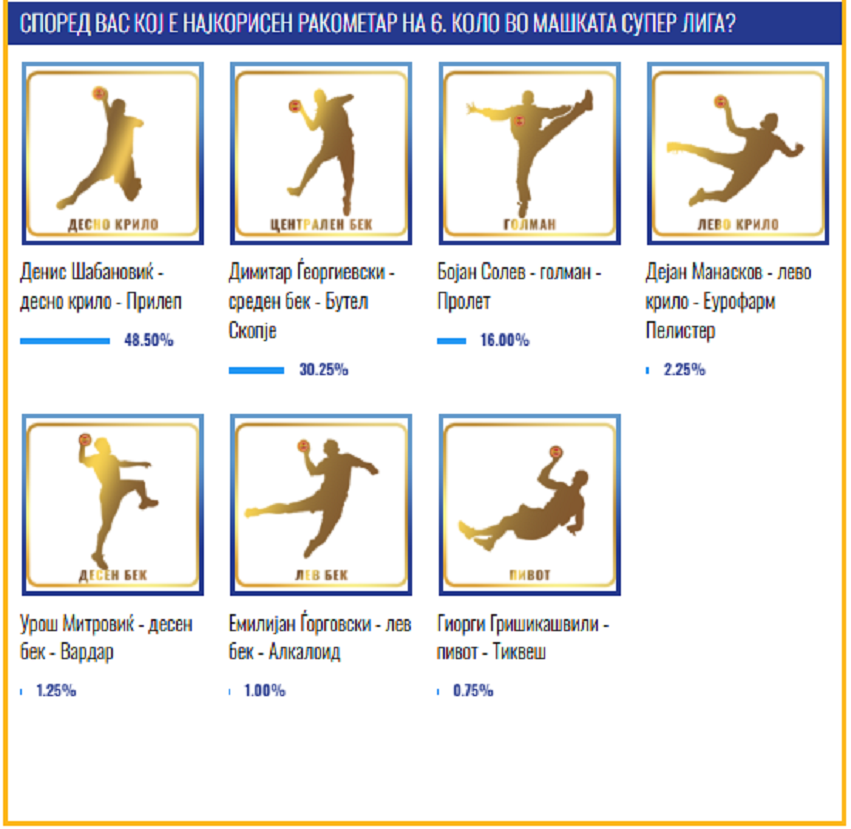 СПОРЕД ВАС КОЈ Е НАЈКОРИСЕН РАКОМЕТАР НА 6. КОЛО ВО МАШКАТА СУПЕР ЛИГА?

ДЕСНО КРИЛО

Денис Шабановиќ - десно крило - Прилеп

48.50%

ЦЕНТРАЛЕН БЕК

Димитар Ѓеоргиевски - среден бек - Бутел Скопје

30.25%

ГОЛМАН

Бојан Солев - голман - Пролет

16.00%

ЛЕВО КРИЛО

Дејан Манасков - лево крило - Еурофарм Пелистер

2.25%

ДЕСЕН БЕК

Урош Митровиќ - десен бек - Вардар

1.25%

ЛЕВ БЕК

Емилијан Ѓорговски - лев бек - Алкалоид

1.00%

ПИВОТ

Гиорги Гришикашвили - пивот - Тиквеш

0.75%